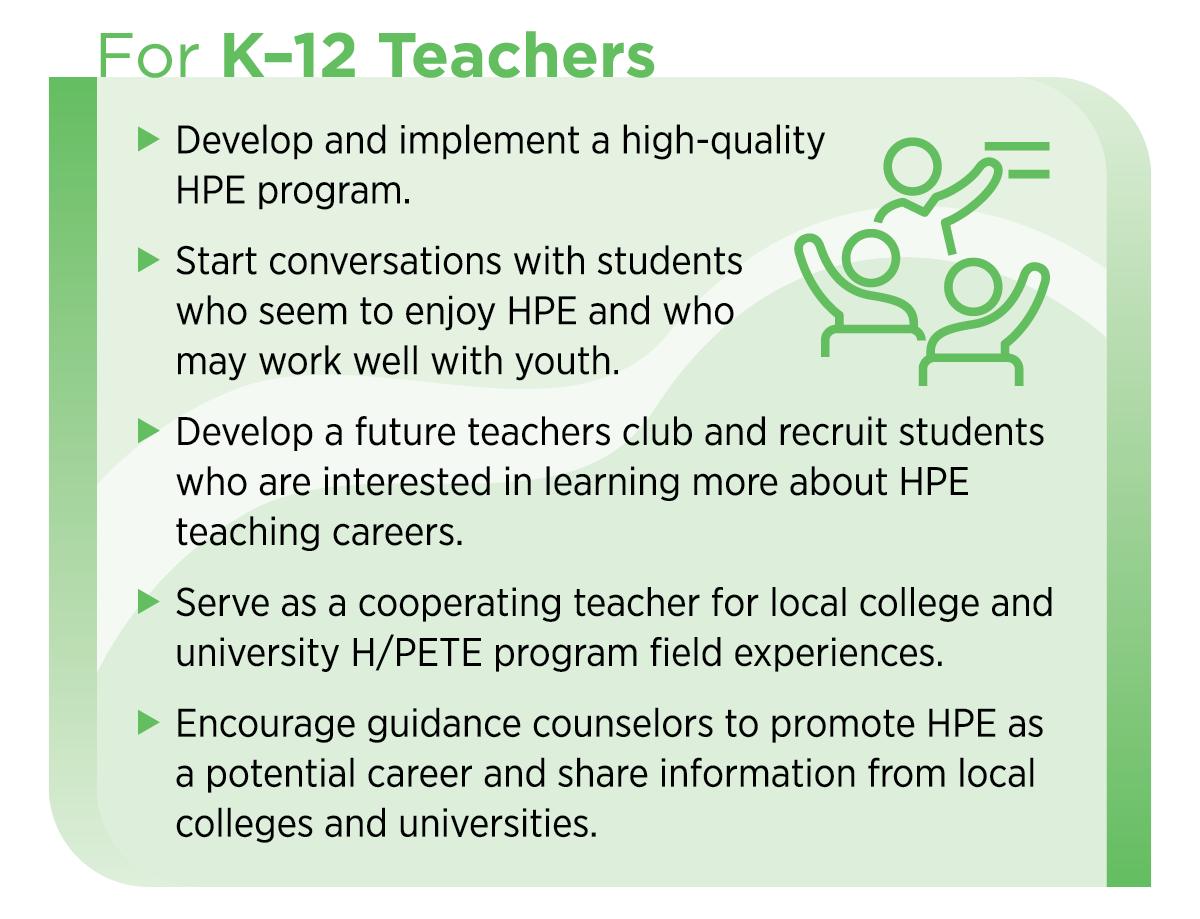 For K–12 Teachers

▶ Develop and implement a high-quality HPE program.

▶ Start conversations with students who seem to enjoy HPE and who may work well with youth.

▶ Develop a future teachers club and recruit students who are interested in learning more about HPE teaching careers.

▶ Serve as a cooperating teacher for local college and university H/PETE program field experiences.

▶ Encourage guidance counselors to promote HPE as a potential career and share information from local colleges and universities.